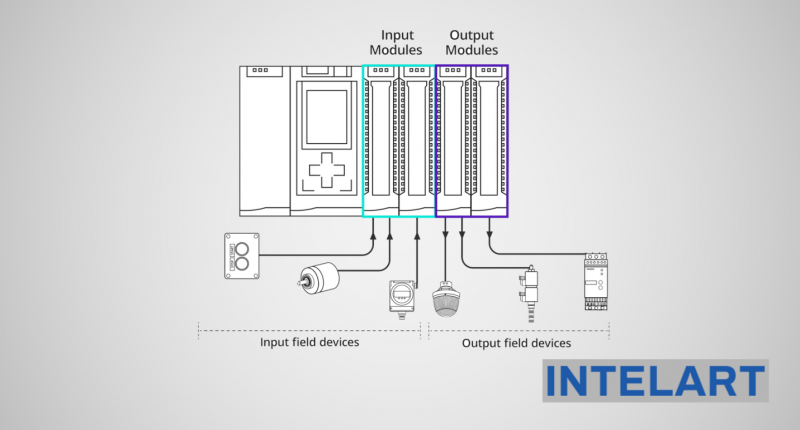 Input Modules

Output Modules

Input field devices

Output field devices

INTELART